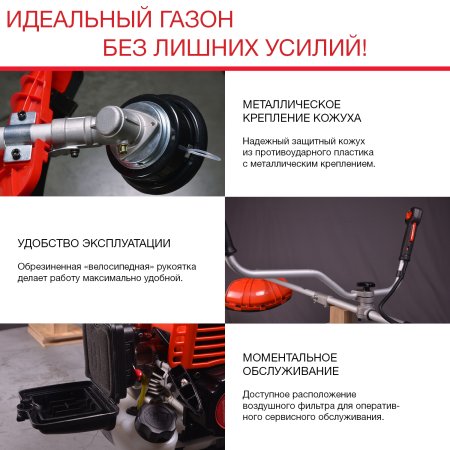 ИДЕАЛЬНЫЙ ГАЗОН
БЕЗ ЛИШНИХ УСИЛИЙ!

МЕТАЛЛИЧЕСКОЕ КРЕПЛЕНИЕ КОЖУХА

Надежный защитный кожух из противоударного пластика с металлическим креплением.

УДОБСТВО ЭКСПЛУАТАЦИИ

Обрезиненная «велосипедная» рукоятка делает работу максимально удобной.

МОМЕНТАЛЬНОЕ ОБСЛУЖИВАНИЕ

Доступное расположение воздушного фильтра для оперативного сервисного обслуживания.