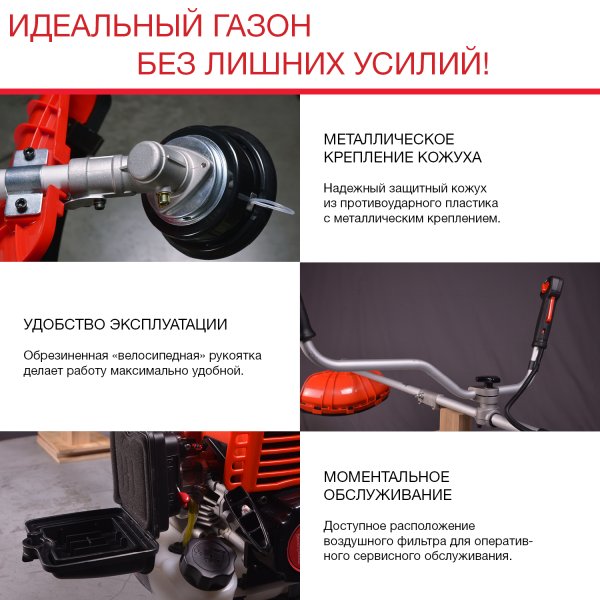 ИДЕАЛЬНЫЙ ГАЗОН
БЕЗ ЛИШНИХ УСИЛИЙ!

МЕТАЛЛИЧЕСКОЕ КРЕПЛЕНИЕ КОЖУХА

Надежный защитный кожух из противоударного пластика с металлическим креплением.

УДОБСТВО ЭКСПЛУАТАЦИИ

Обрезиненная «велосипедная» рукоятка делает работу максимально удобной.

МОМЕНТАЛЬНОЕ ОБСЛУЖИВАНИЕ

Доступное расположение воздушного фильтра для оперативного сервисного обслуживания.