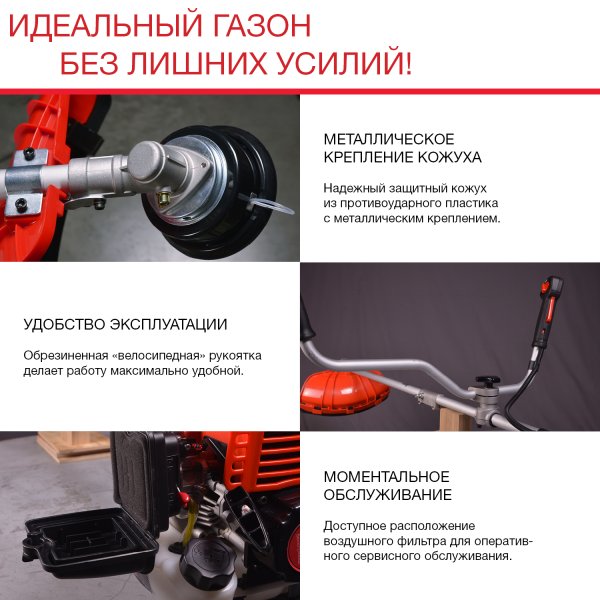 ИДЕАЛЬНЫЙ ГАЗОН
БЕЗ ЛИШНИХ УСИЛИЙ!

МЕТАЛЛИЧЕСКОЕ КРЕПЛЕНИЕ КОЖУХА

Надежный защитный кожух из противоударного пластика с металлическим креплением.

УДОБСТВО ЭКСПЛУАТАЦИИ

Обрезиненная «велосипедная» рукоятка делает работу максимально удобной.

МОМЕНТАЛЬНОЕ ОБСЛУЖИВАНИЕ

Доступное расположение воздушного фильтра для оперативного сервисного обслуживания.