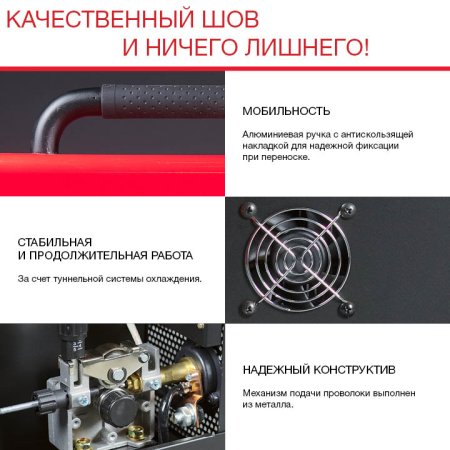 КАЧЕСТВЕННЫЙ ШОВ
И НИЧЕГО ЛИШНЕГО!

МОБИЛЬНОСТЬ

Алюминиевая ручка с антискользящей накладкой для надежной фиксации при переноске.

СТАБИЛЬНАЯ
И ПРОДОЛЖИТЕЛЬНАЯ РАБОТА

За счет туннельной системы охлаждения.

НАДЕЖНЫЙ КОНСТРУКТИВ

Механизм подачи проволоки выполнен из металла.