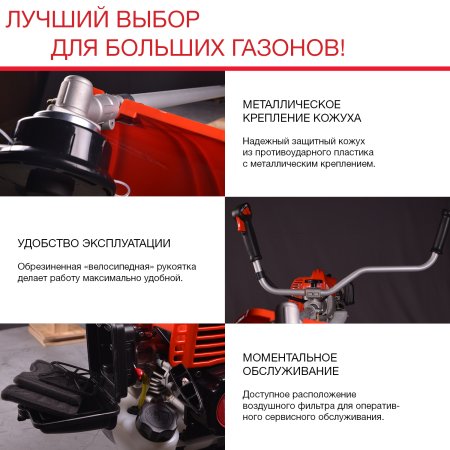 ЛУЧШИЙ ВЫБОР
ДЛЯ БОЛЬШИХ ГАЗОНОВ!

МЕТАЛЛИЧЕСКОЕ КРЕПЛЕНИЕ КОЖУХА

Надежный защитный кожух из противоударного пластика с металлическим креплением.

УДОБСТВО ЭКСПЛУАТАЦИИ

Обрезиненная «велосипедная» рукоятка делает работу максимально удобной.

МОМЕНТАЛЬНОЕ ОБСЛУЖИВАНИЕ

Доступное расположение воздушного фильтра для оперативного сервисного обслуживания.